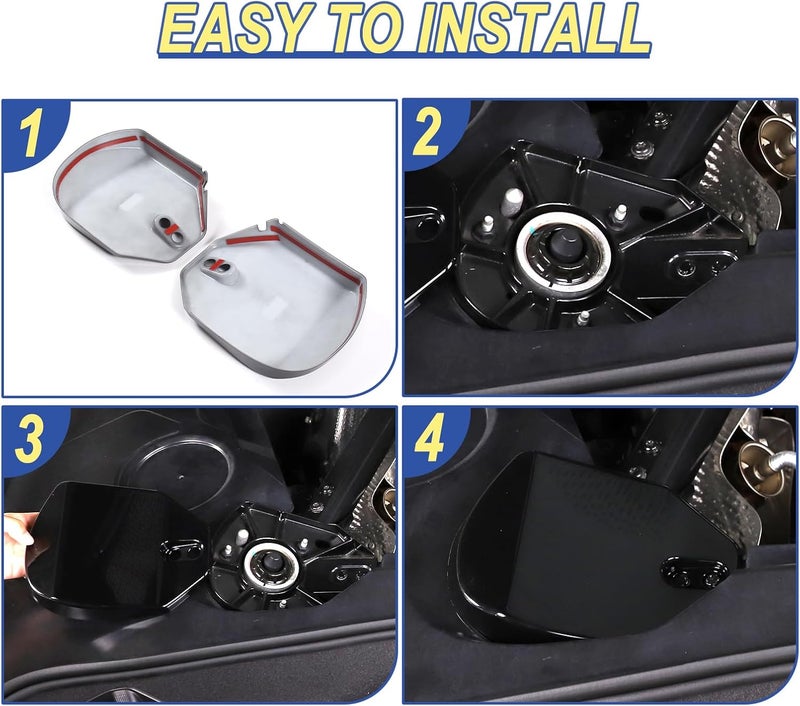 EASY TO INSTALL

1

2

3

4